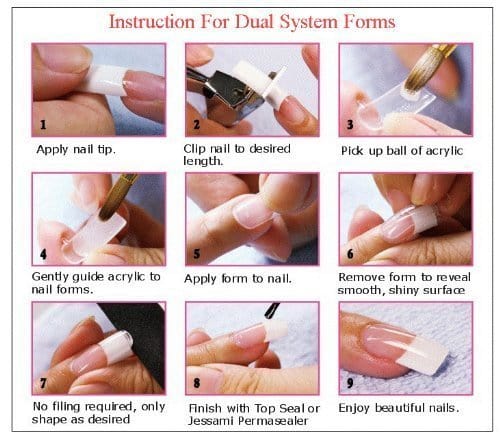 Instruction For Dual System Forms

1
Apply nail tip.

2
Clip nail to desired length.

3
Pick up ball of acrylic

4
Gently guide acrylic to nail forms.

5
Apply form to nail.

6
Remove form to reveal smooth, shiny surface

7
No filing required, only shape as desired

8
Finish with Top Seal or Jessami Permasealer

9
Enjoy beautiful nails.