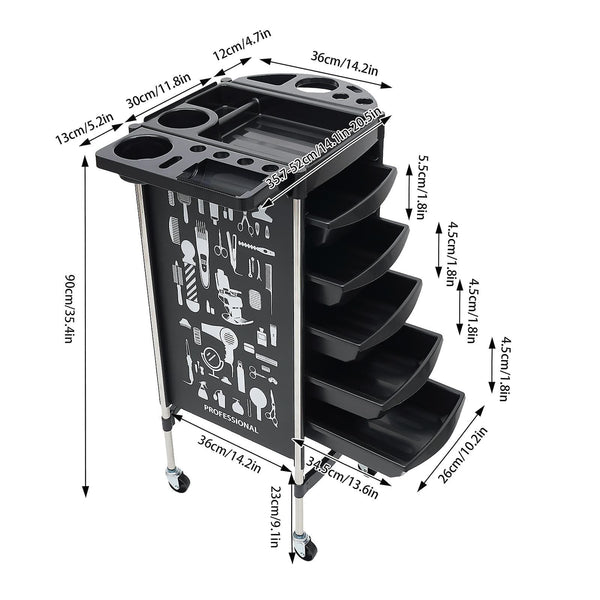 12cm/4.7in
36cm/14.2in
30cm/11.8in
13cm/5.2in
35.7-52cm/14.1in-20.5in
5.5cm/1.8in
4.5cm/1.8in
4.5cm/1.8in
4.5cm/1.8in
90cm/35.4in
PROFESSIONAL
36cm/14.2in
34.5cm/13.6in
26cm/10.2in
23cm/9.1in